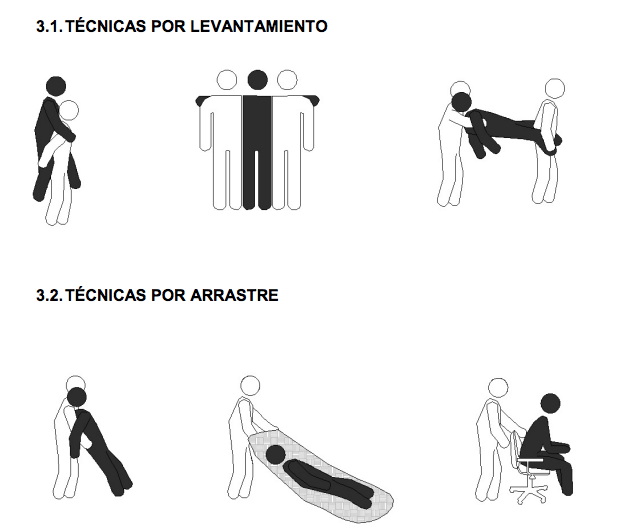 3.1. TÉCNICAS POR LEVANTAMIENTO

3.2. TÉCNICAS POR ARRASTRE